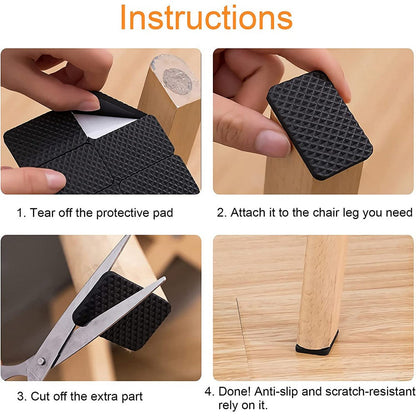 Instructions

1. Tear off the protective pad

2. Attach it to the chair leg you need

3. Cut off the extra part

4. Done! Anti-slip and scratch-resistant rely on it.