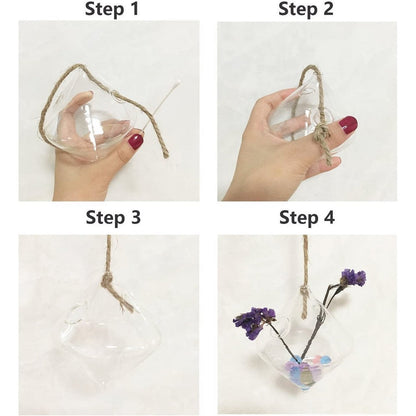 Step 1

Step 2

Step 3

Step 4