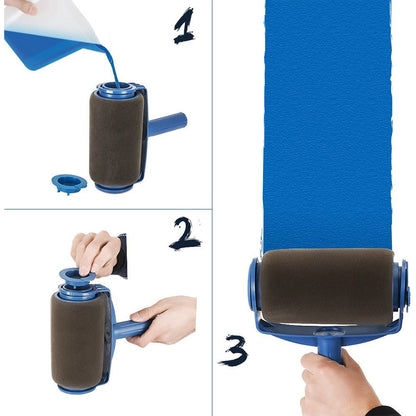 1

2

3