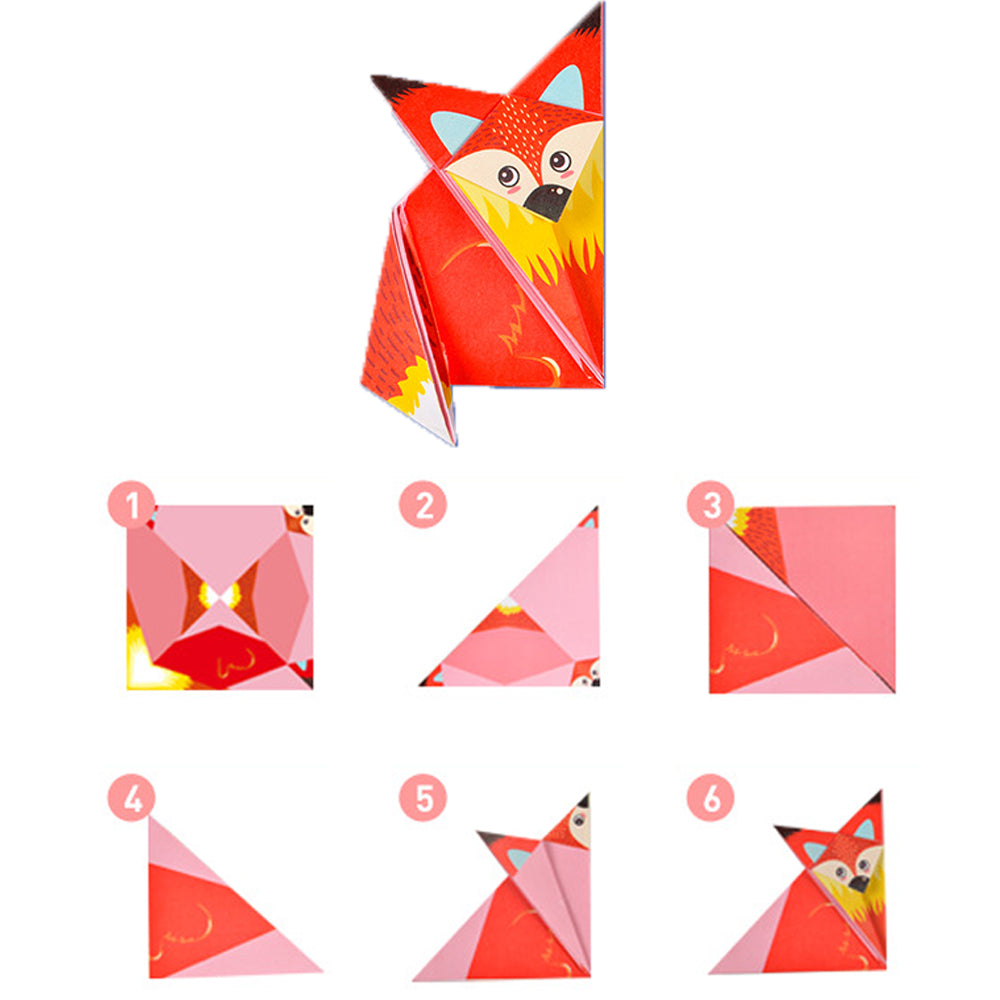 1
2
3
4
5
6