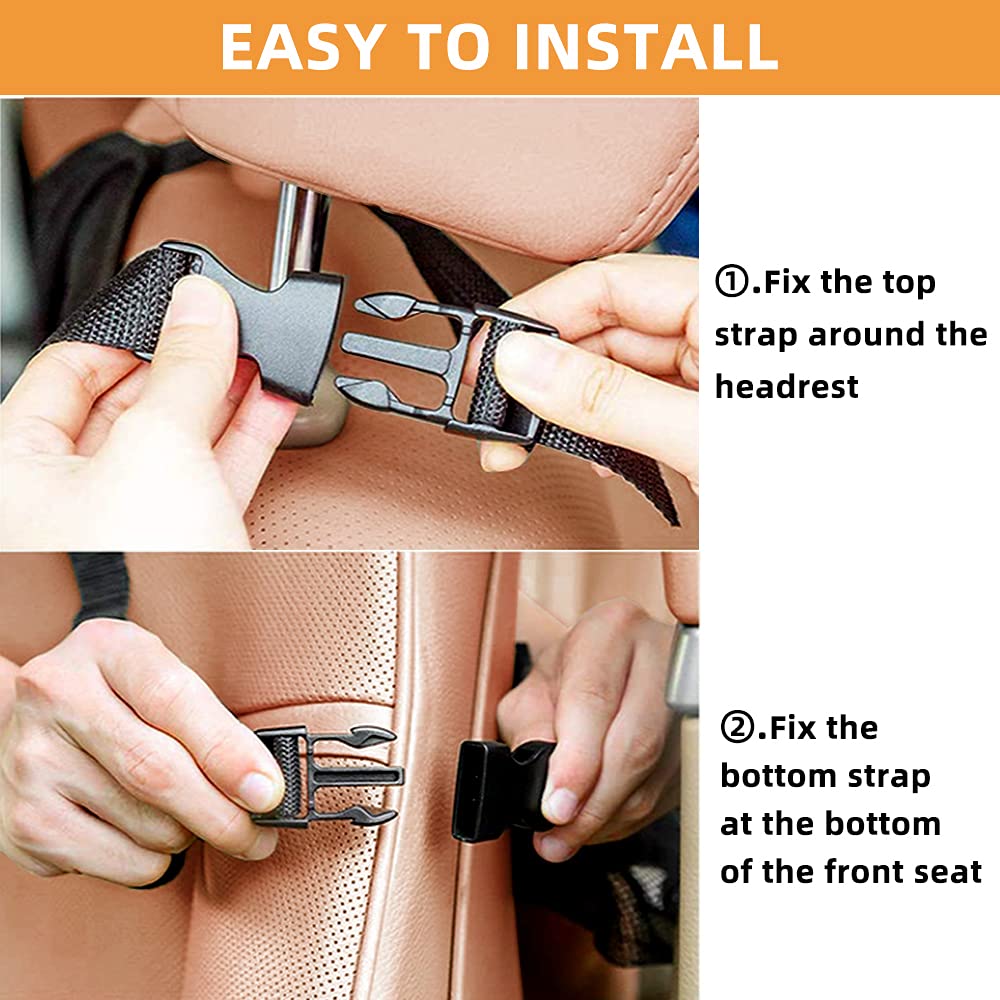 EASY TO INSTALL

①.Fix the top strap around the headrest

②.Fix the bottom strap at the bottom of the front seat