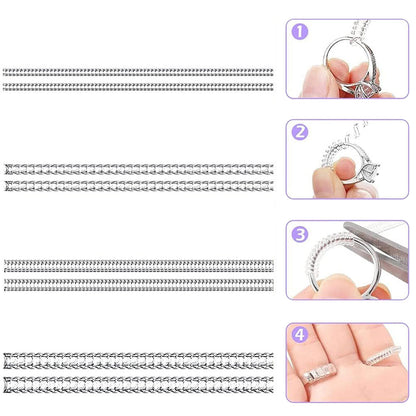 1

2

3

4