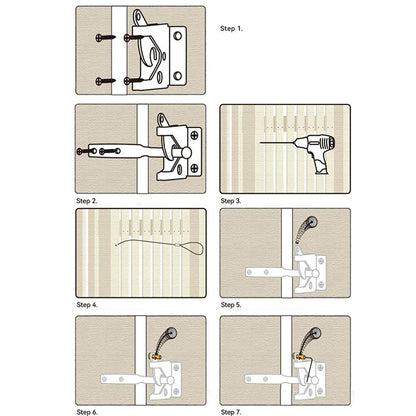 Step 1.

Step 2.

Step 3.

Step 4.

Step 5.

Step 6.

Step 7.