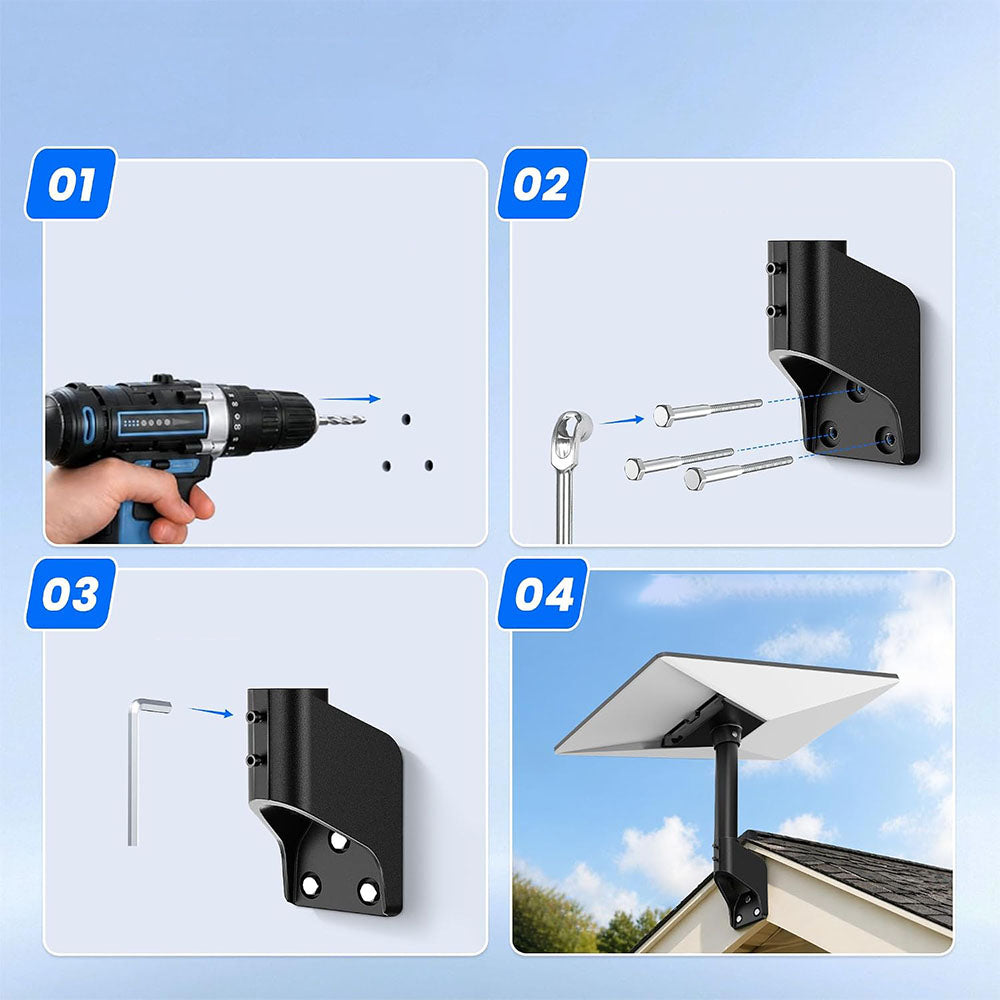 01

02

03

04