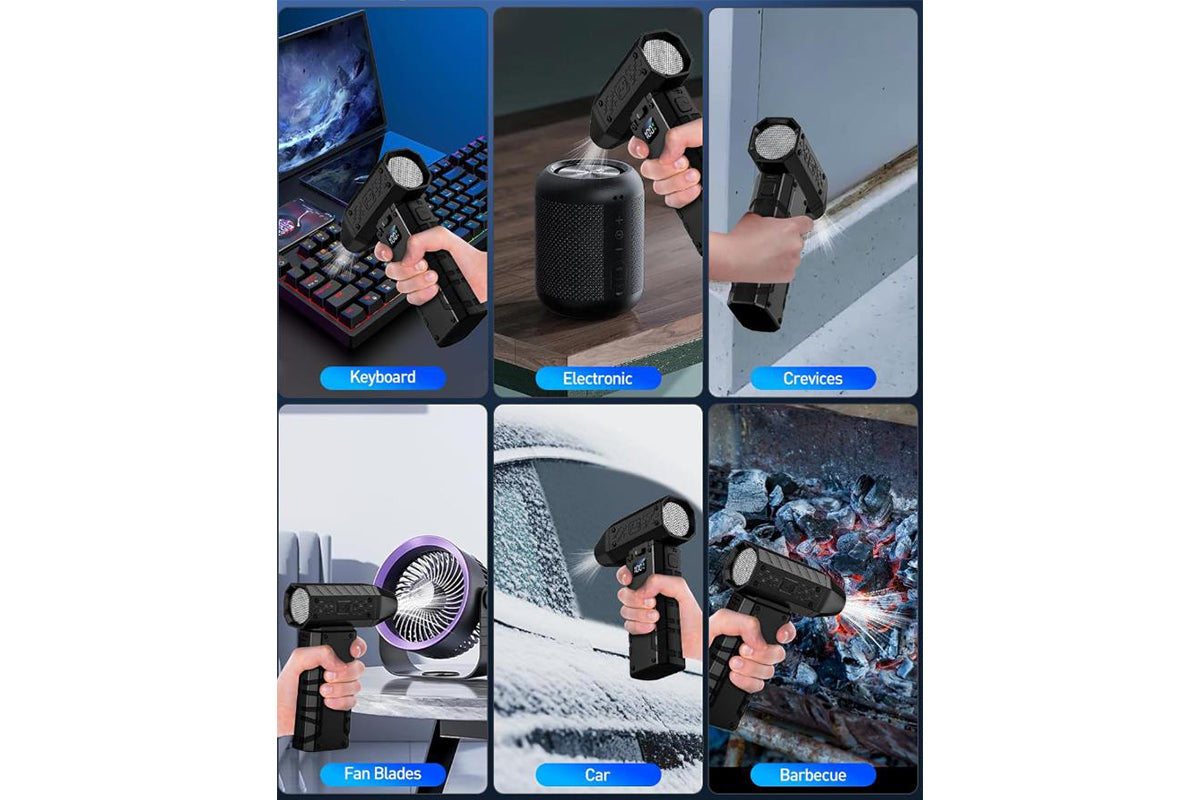 Keyboard

Electronic

Crevices

Fan Blades

Car

Barbecue