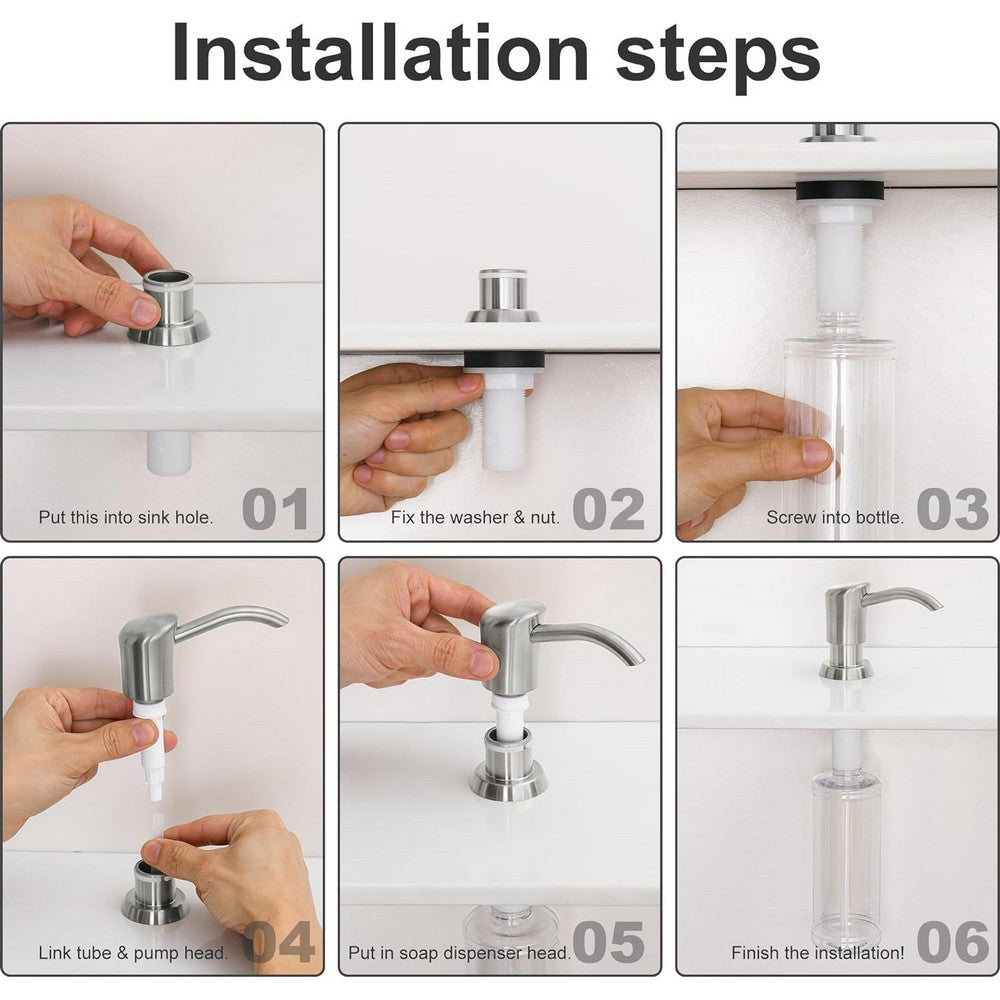 Installation steps

Put this into sink hole. 01

Fix the washer & nut. 02

Screw into bottle. 03

Link tube & pump head. 04

Put in soap dispenser head. 05

Finish the installation! 06