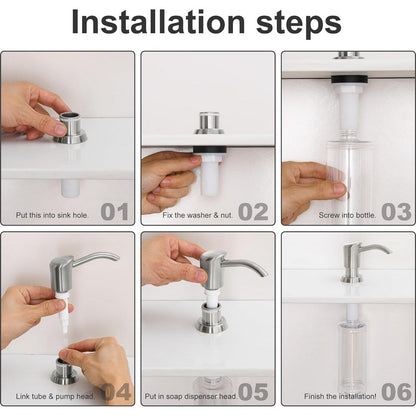 Installation steps

Put this into sink hole. 01

Fix the washer & nut. 02

Screw into bottle. 03

Link tube & pump head. 04

Put in soap dispenser head. 05

Finish the installation! 06