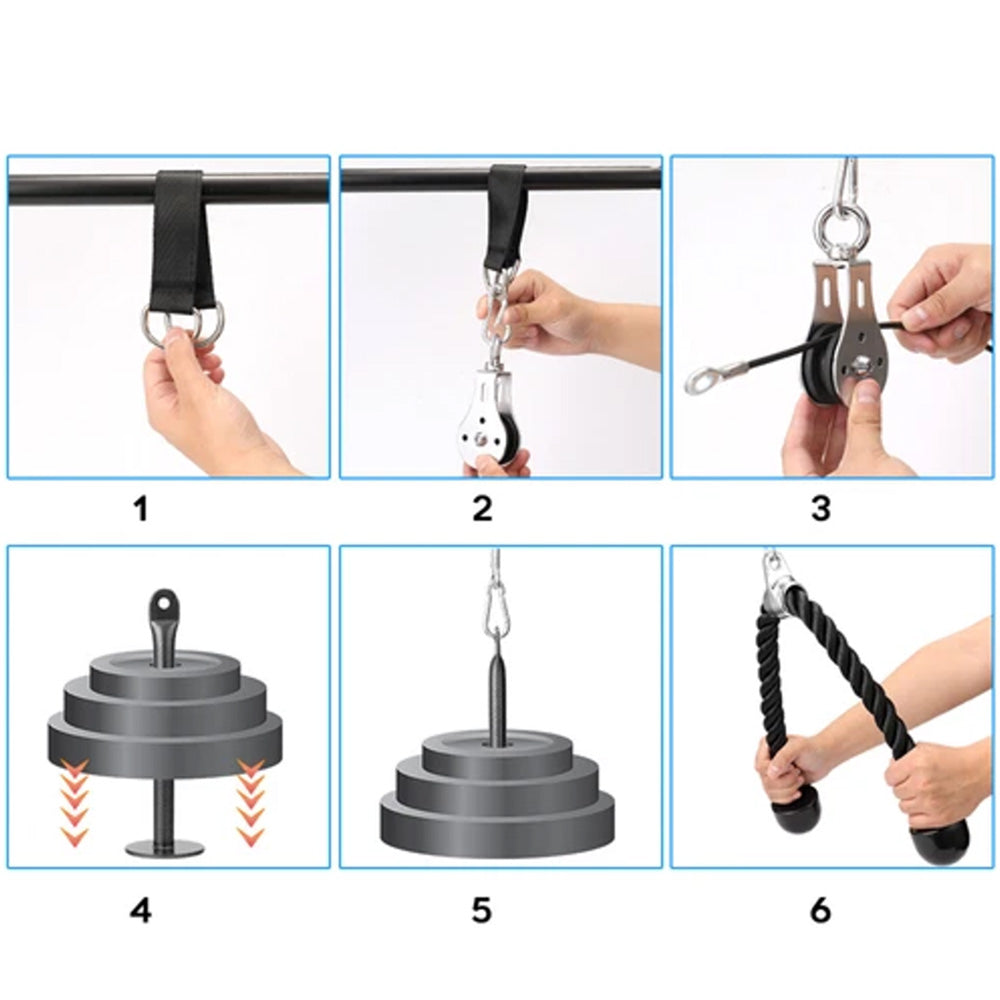 1

2

3

4

5

6