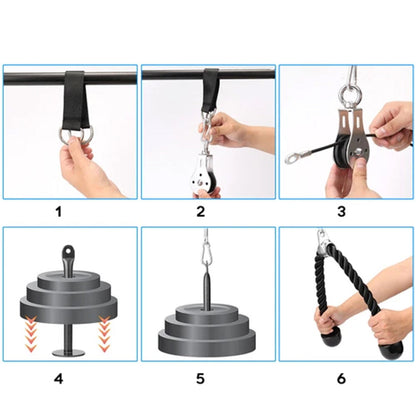 1

2

3

4

5

6