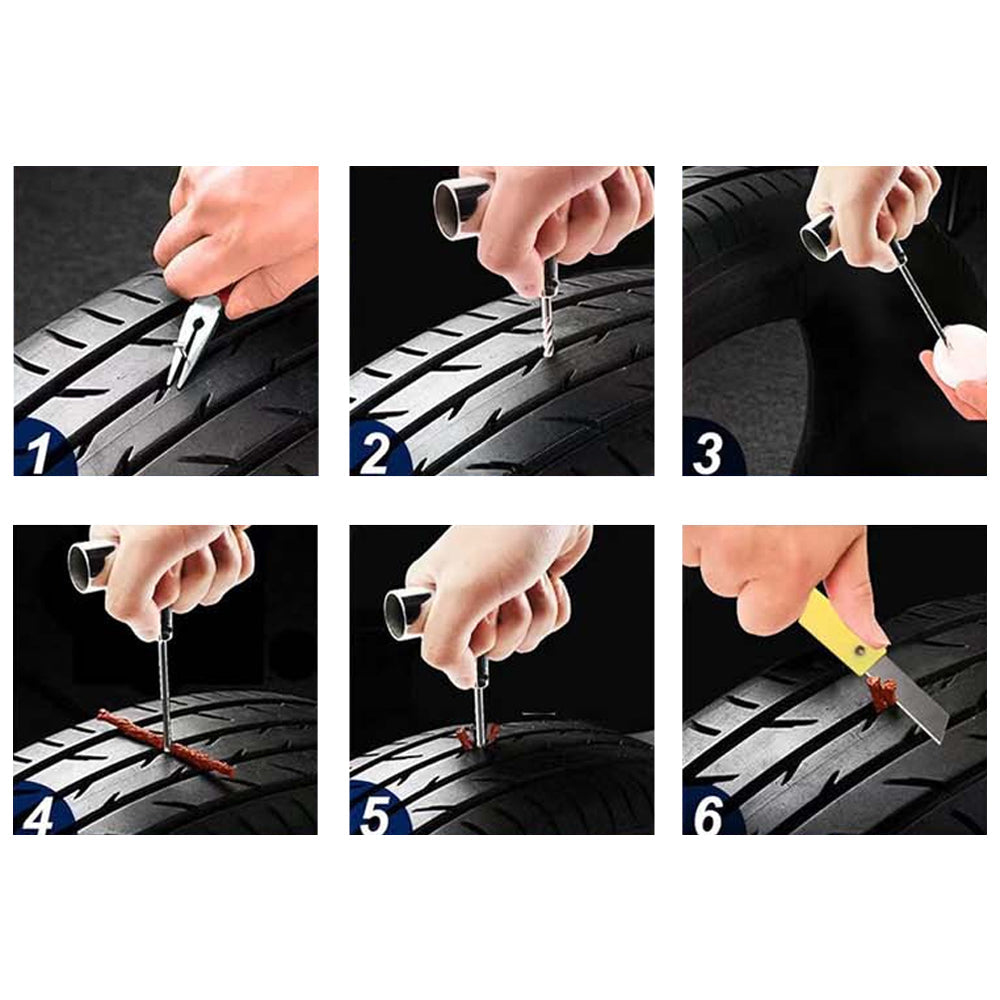 1

2

3

4

5

6