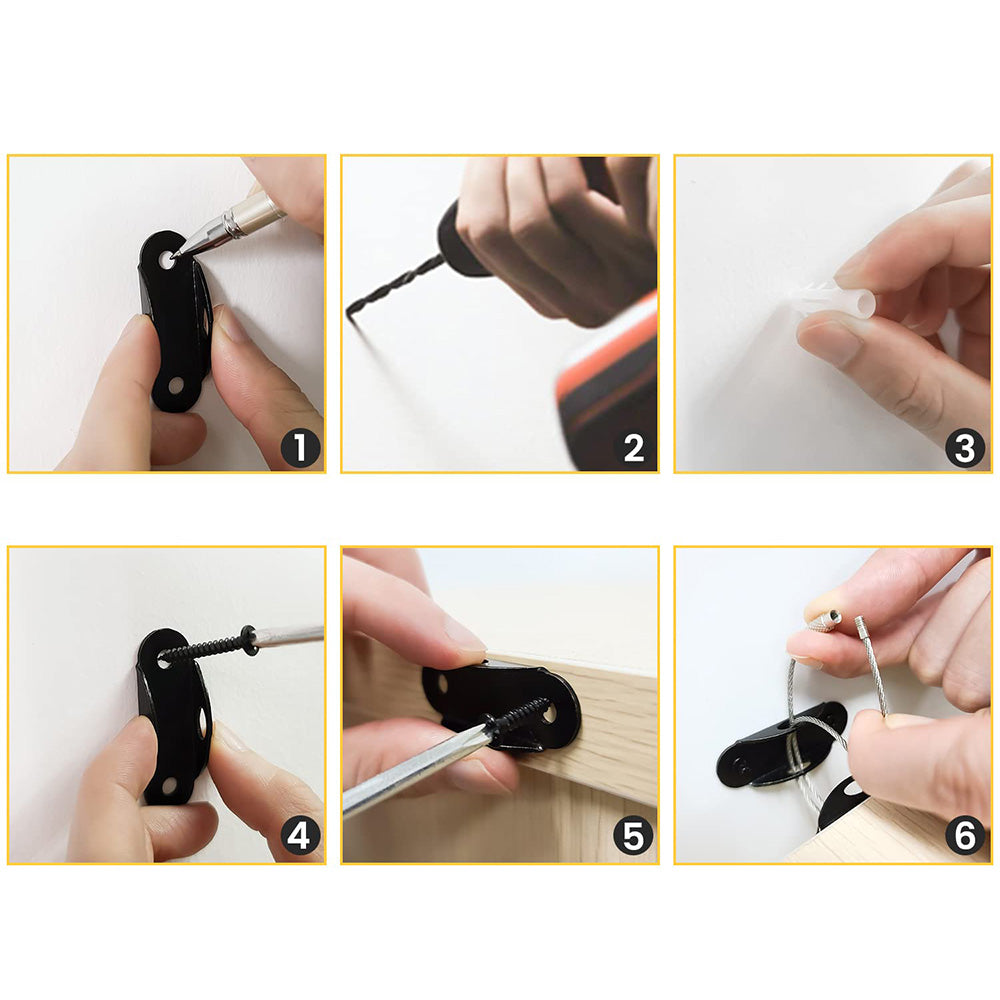 1

2

3

4

5

6