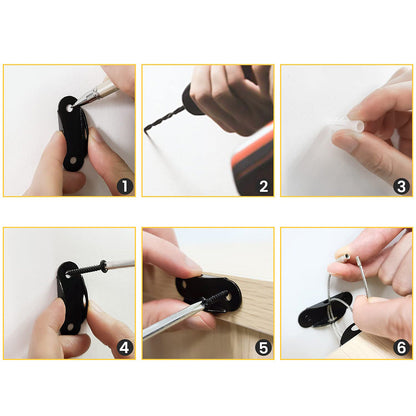 1

2

3

4

5

6