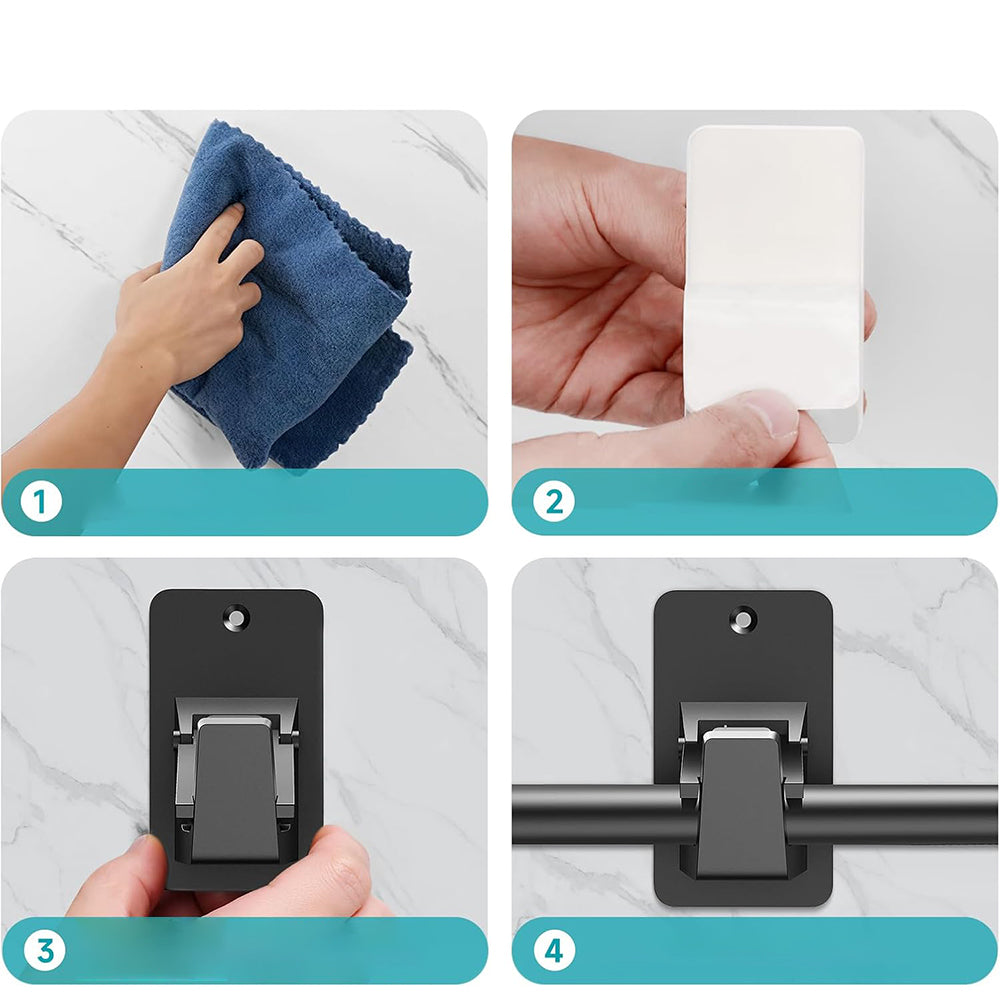 1

2

3

4