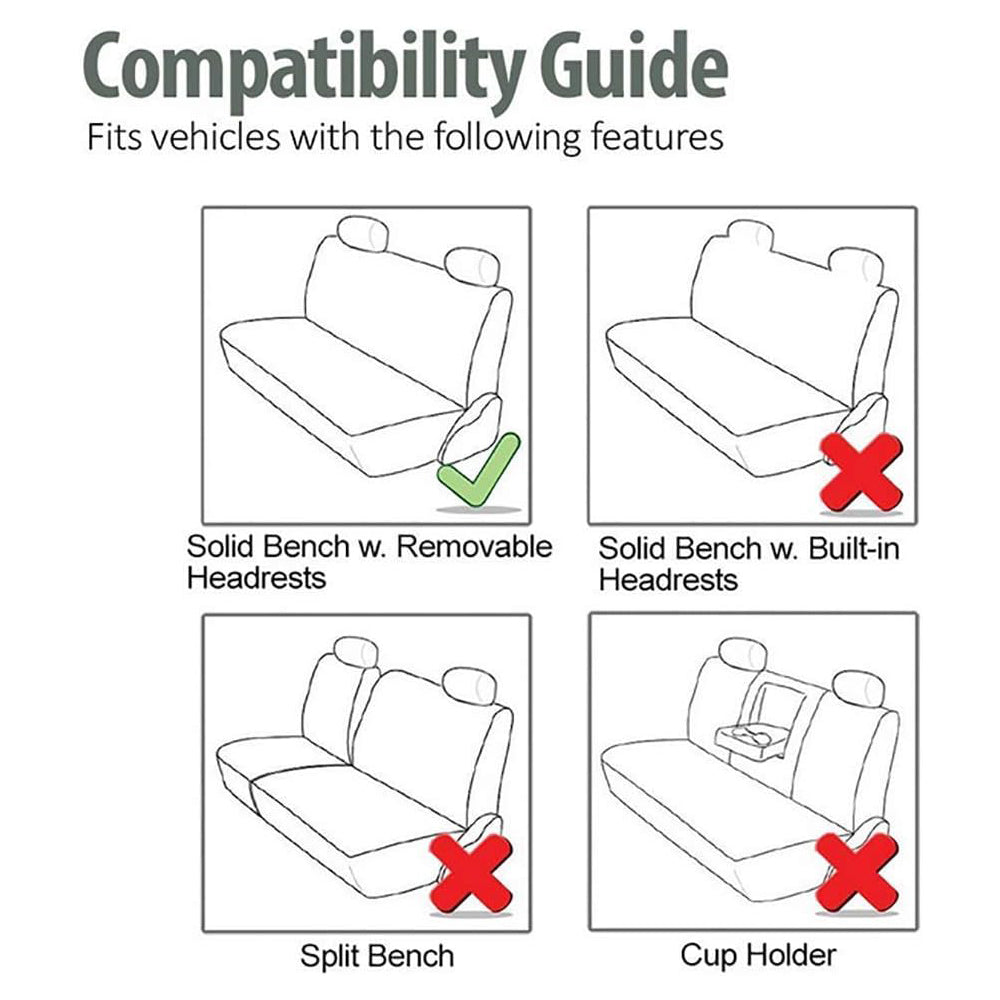 Compatibility Guide
Fits vehicles with the following features

Solid Bench w. Removable Headrests

Solid Bench w. Built-in Headrests

Split Bench

Cup Holder