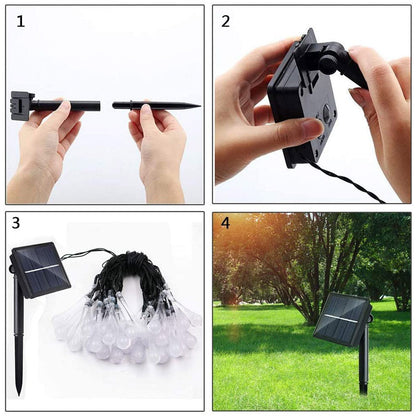 1

2

3

4