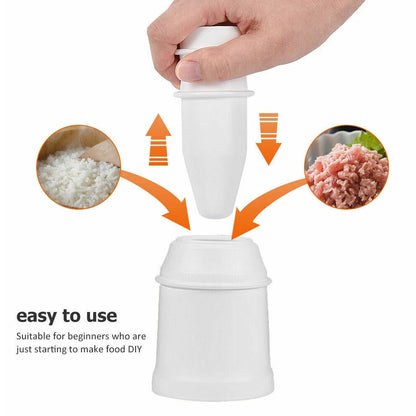 easy to use

Suitable for beginners who are just starting to make food DIY