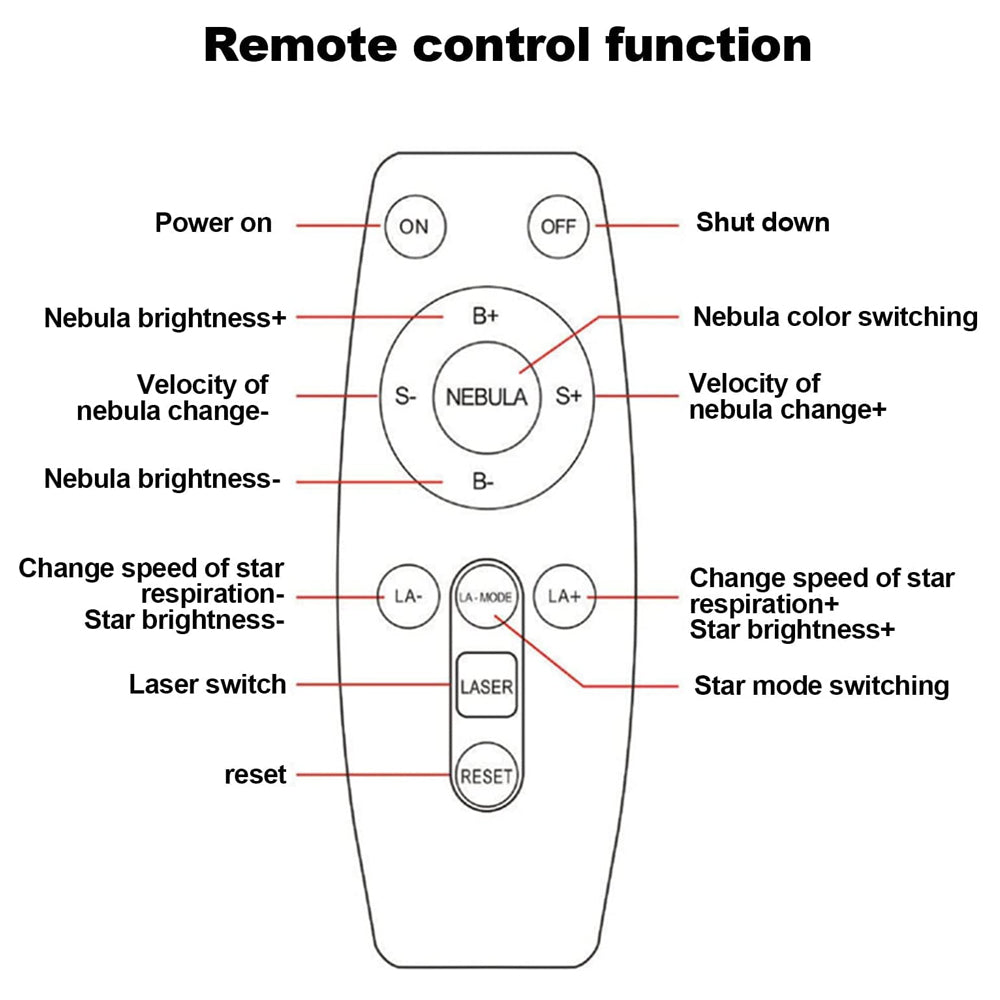 Remote control function

Power on
ON
OFF
Shut down

Nebula brightness+
B+
Nebula color switching

Velocity of nebula change-
S-
NEBULA
S+
Velocity of nebula change+

Nebula brightness-
B-

Change speed of star respiration- Star brightness-
LA-
LA-MODE
LA+
Change speed of star respiration+ Star brightness+

Laser switch
LASER
Star mode switching

reset
RESET