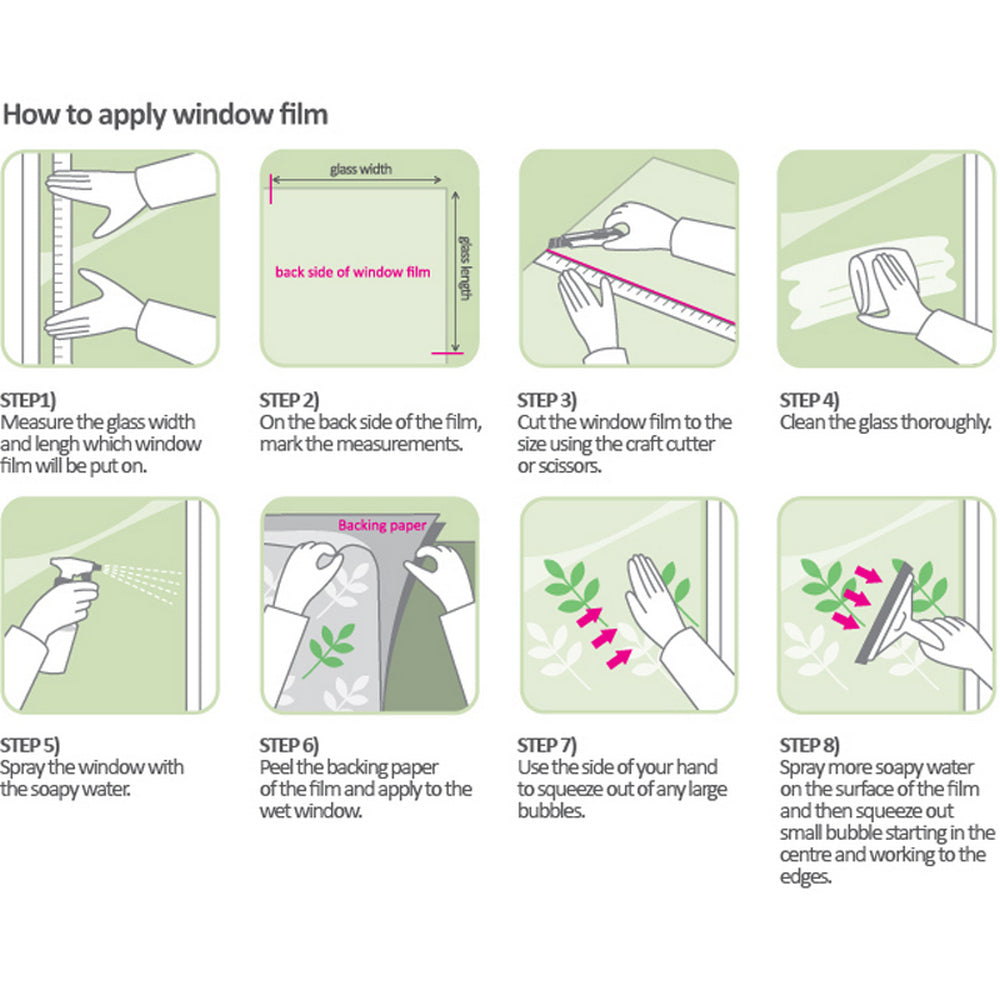 How to apply window film

glass width

glass length

back side of window film

STEP1)
Measure the glass width and lengh which window film will be put on.

STEP 2)
On the back side of the film, mark the measurements.

STEP 3)
Cut the window film to the size using the craft cutter or scissors.

STEP 4)
Clean the glass thoroughly.

Backing paper

STEP 5)
Spray the window with the soapy water.

STEP 6)
Peel the backing paper of the film and apply to the wet window.

STEP 7)
Use the side of your hand to squeeze out of any large bubbles.

STEP 8)
Spray more soapy water on the surface of the film and then squeeze out small bubble starting in the centre and working to the edges.