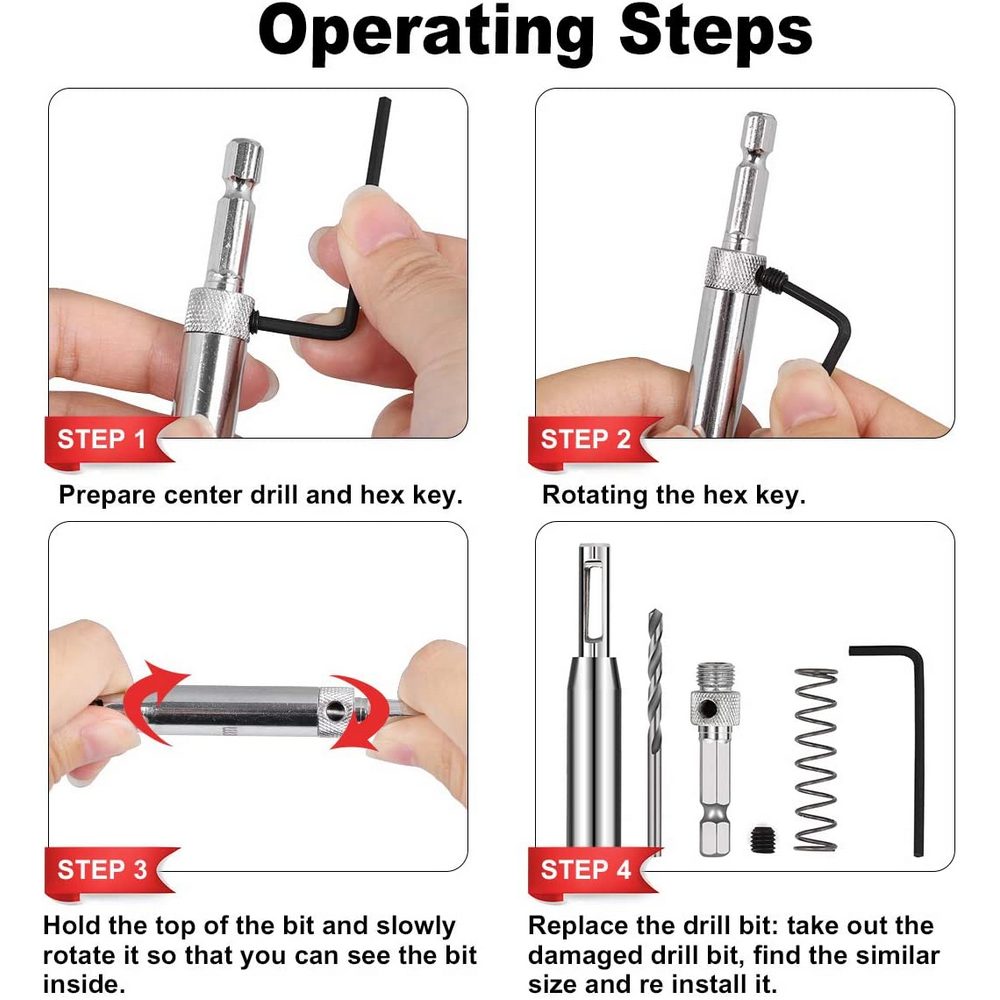 Operating Steps

STEP 1

Prepare center drill and hex key.

STEP 2

Rotating the hex key.

STEP 3

Hold the top of the bit and slowly rotate it so that you can see the bit inside.

STEP 4

Replace the drill bit: take out the damaged drill bit, find the similar size and re install it.