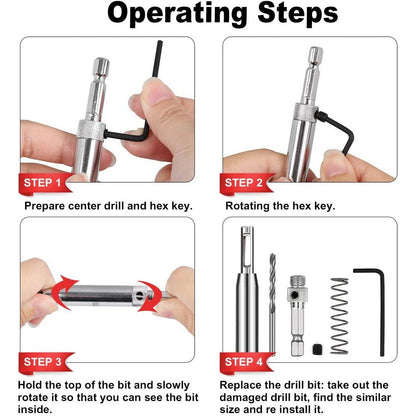 Operating Steps

STEP 1

Prepare center drill and hex key.

STEP 2

Rotating the hex key.

STEP 3

Hold the top of the bit and slowly rotate it so that you can see the bit inside.

STEP 4

Replace the drill bit: take out the damaged drill bit, find the similar size and re install it.