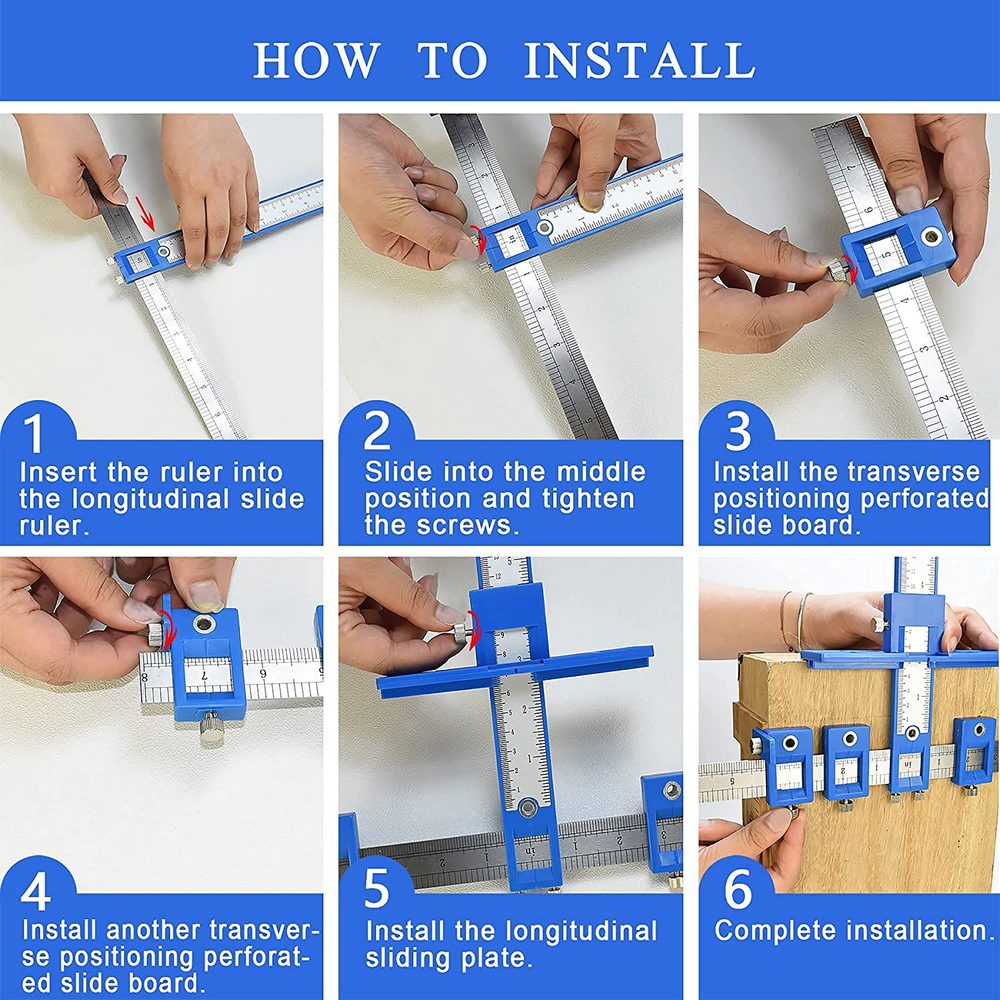 HOW TO INSTALL

1
Insert the ruler into the longitudinal slide ruler.

2
Slide into the middle position and tighten the screws.

3
Install the transverse positioning perforated slide board.

4
Install another transverse positioning perforated slide board.

5
Install the longitudinal sliding plate.

6
Complete installation.