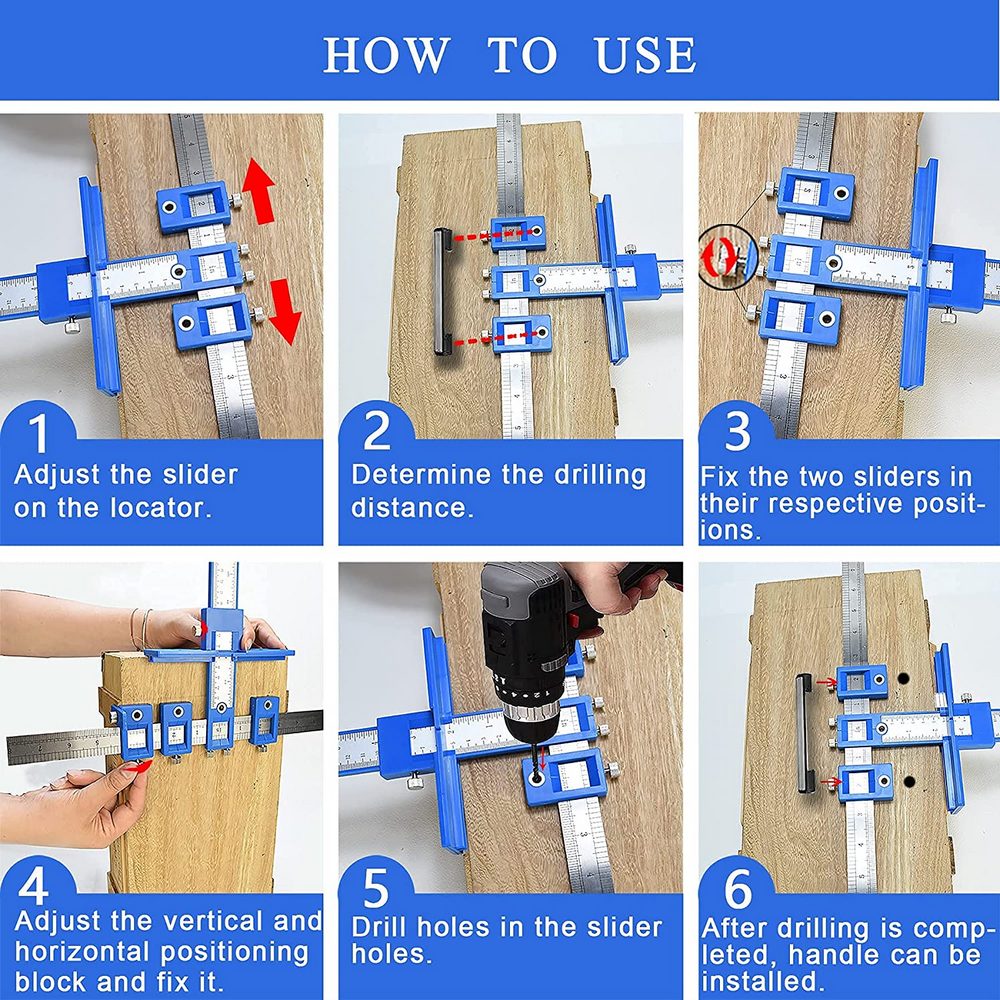 HOW TO USE

1
Adjust the slider on the locator.

2
Determine the drilling distance.

3
Fix the two sliders in their respective positions.

4
Adjust the vertical and horizontal positioning block and fix it.

5
Drill holes in the slider holes.

6
After drilling is completed, handle can be installed.