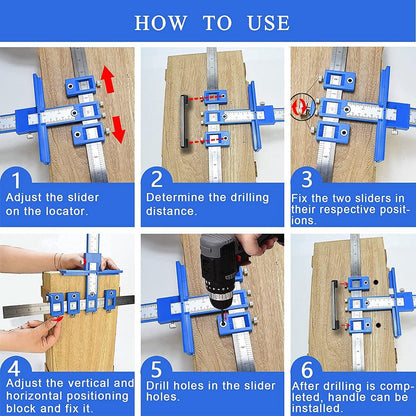 HOW TO USE

1
Adjust the slider on the locator.

2
Determine the drilling distance.

3
Fix the two sliders in their respective positions.

4
Adjust the vertical and horizontal positioning block and fix it.

5
Drill holes in the slider holes.

6
After drilling is completed, handle can be installed.