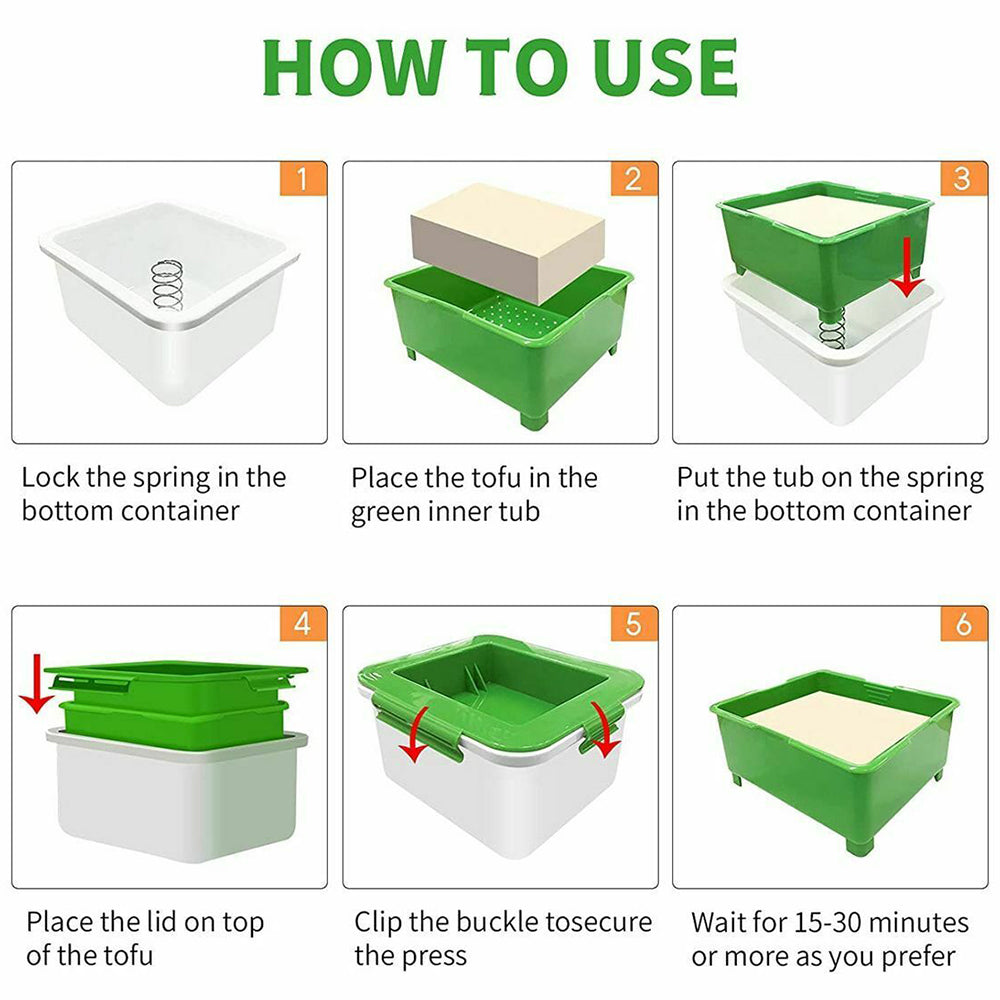 HOW TO USE

1

Lock the spring in the bottom container

2

Place the tofu in the green inner tub

3

Put the tub on the spring in the bottom container

4

Place the lid on top of the tofu

5

Clip the buckle tosecure the press

6

Wait for 15-30 minutes or more as you prefer