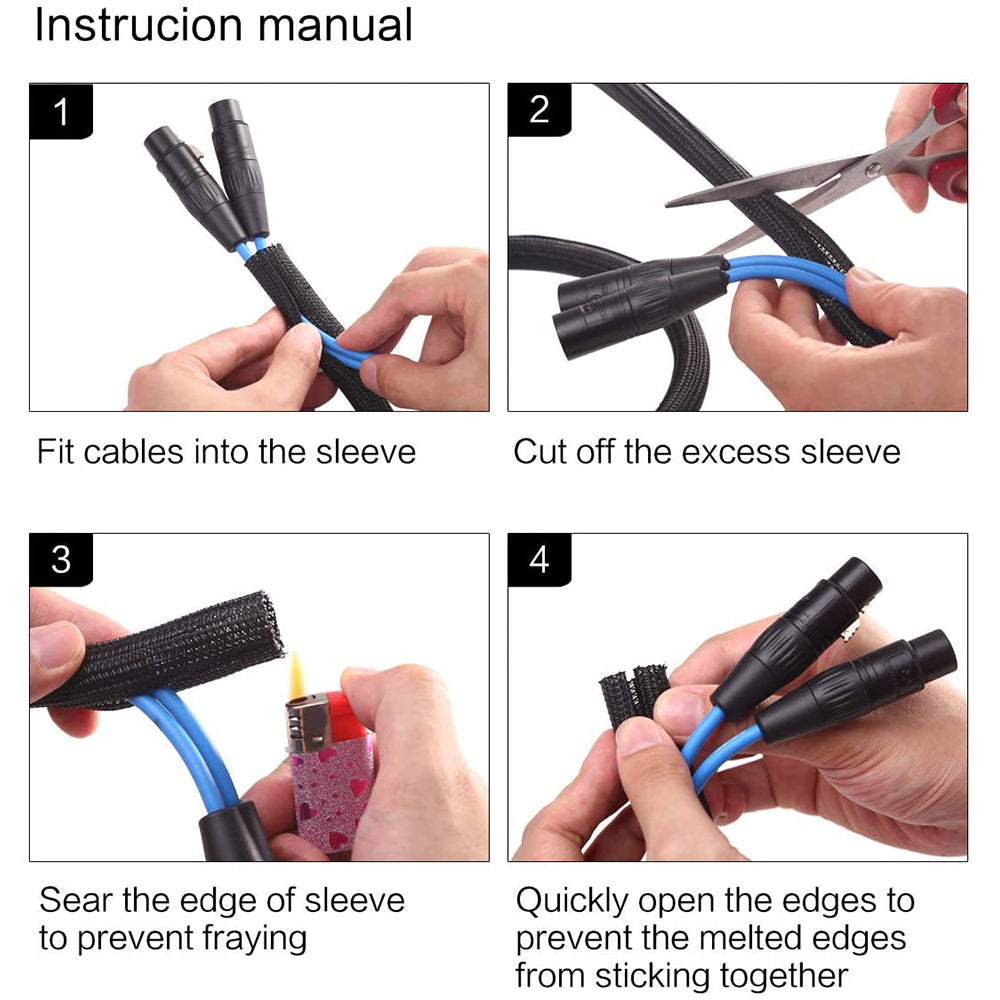 Instrucion manual

1

Fit cables into the sleeve

2

Cut off the excess sleeve

3

Sear the edge of sleeve to prevent fraying

4

Quickly open the edges to prevent the melted edges from sticking together