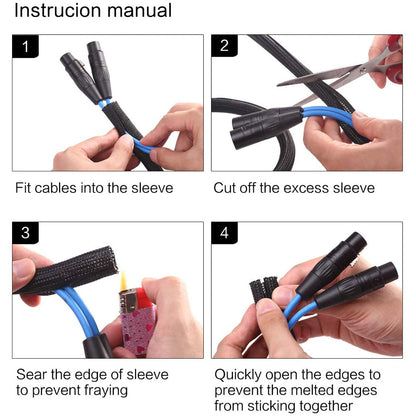 Instrucion manual

1

Fit cables into the sleeve

2

Cut off the excess sleeve

3

Sear the edge of sleeve to prevent fraying

4

Quickly open the edges to prevent the melted edges from sticking together