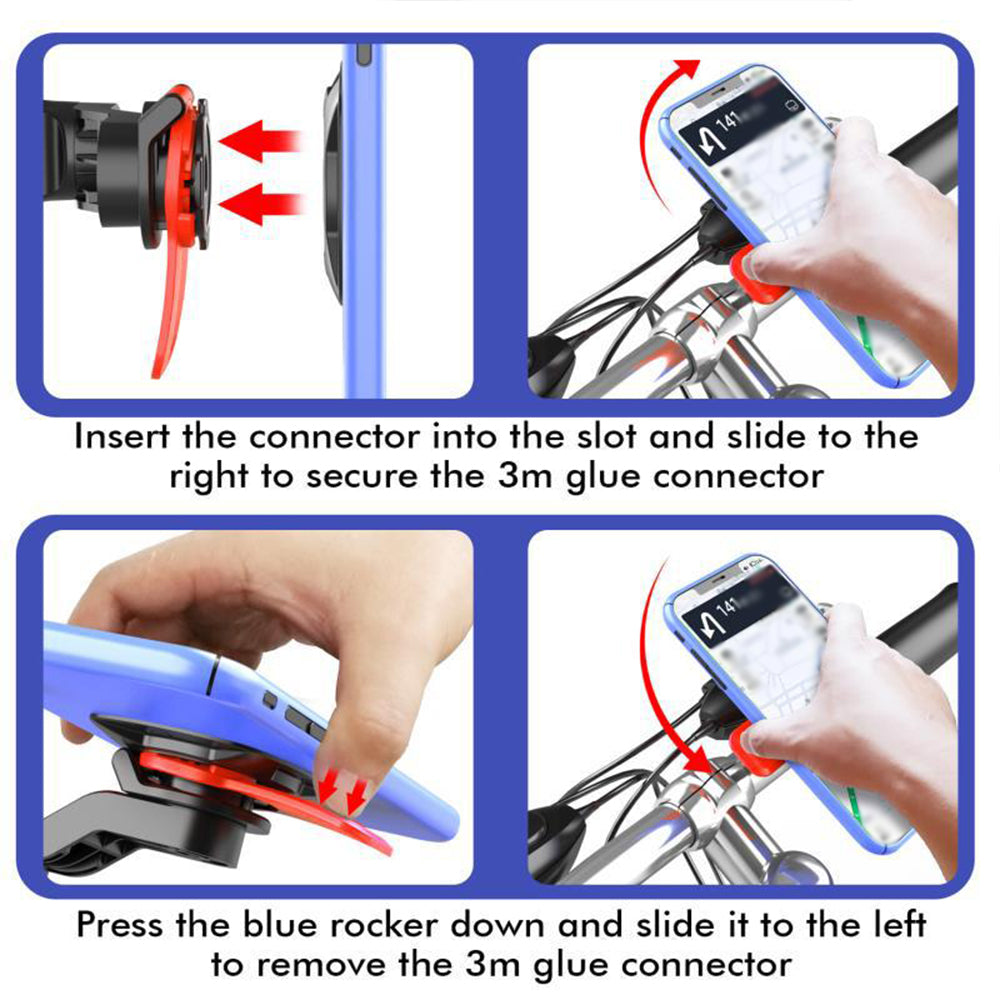 141

Insert the connector into the slot and slide to the right to secure the 3m glue connector

141

Press the blue rocker down and slide it to the left to remove the 3m glue connector