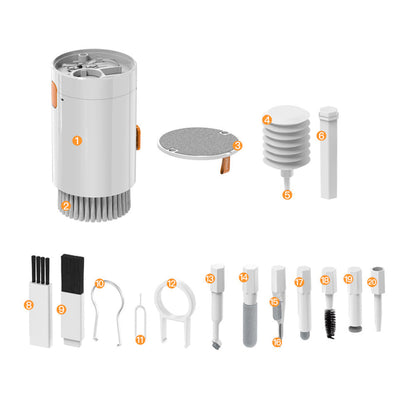 1
2
3
4
5
6
8
9
10
11
12
13
14
15
16
17
18
19
20