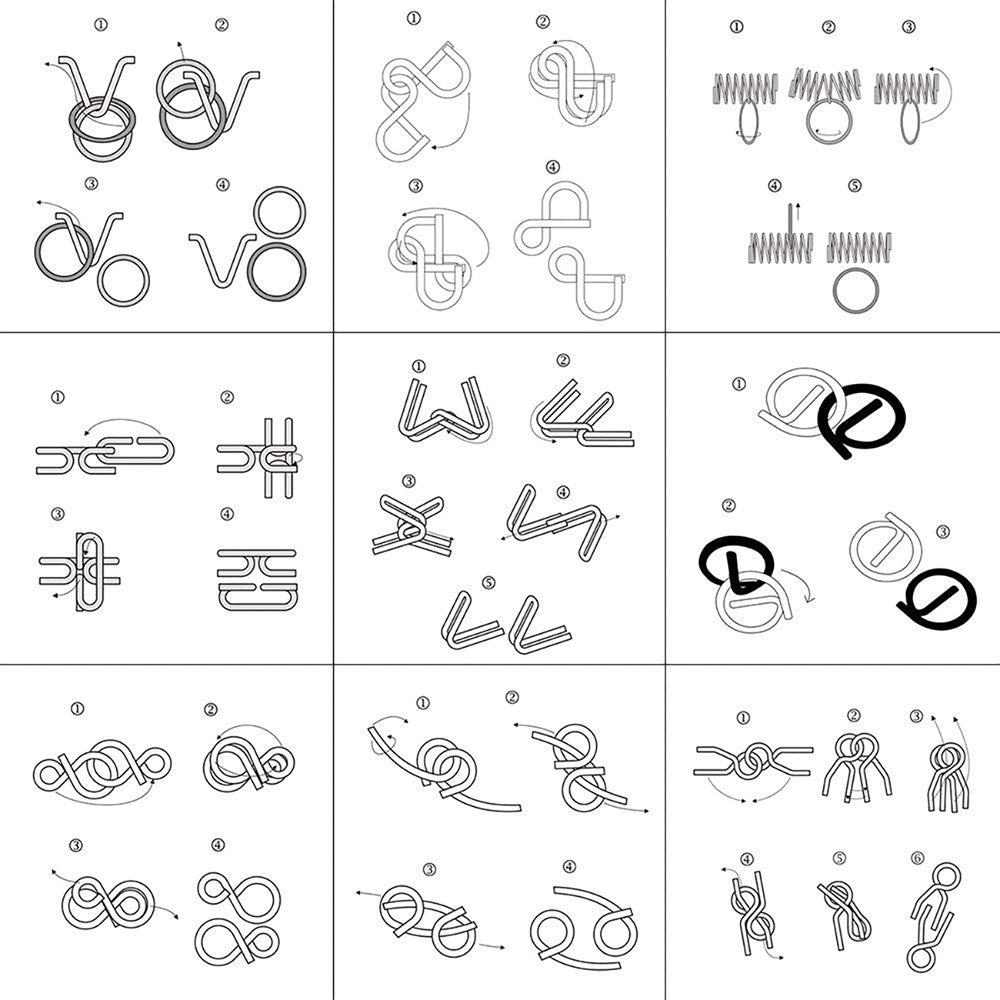 ①
②
③
④

①
②
③
④

①
②
③
④
⑤

①
②
③
④

①
②
③
④
⑤

①
②
③

①
②
③
④

①
②
③
④

①
②
③
④
⑤
⑥