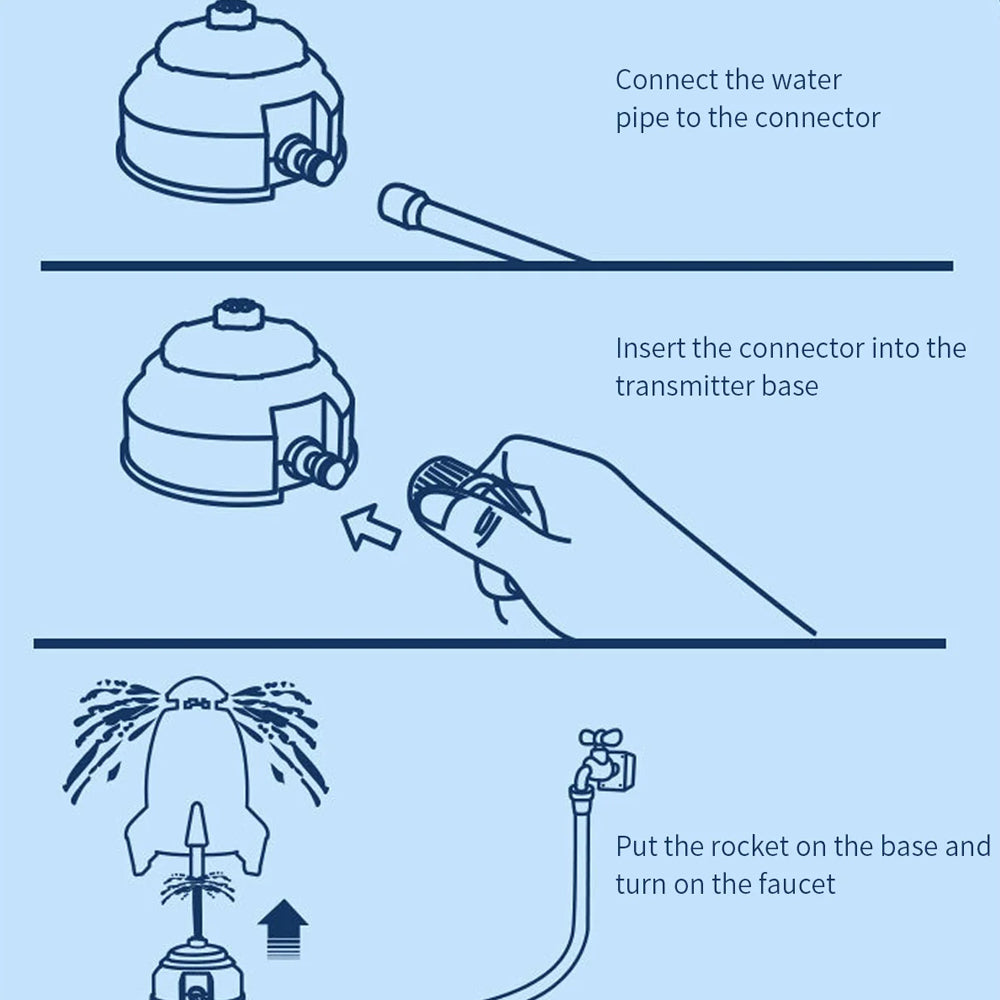 Connect the water pipe to the connector

Insert the connector into the transmitter base

Put the rocket on the base and turn on the faucet