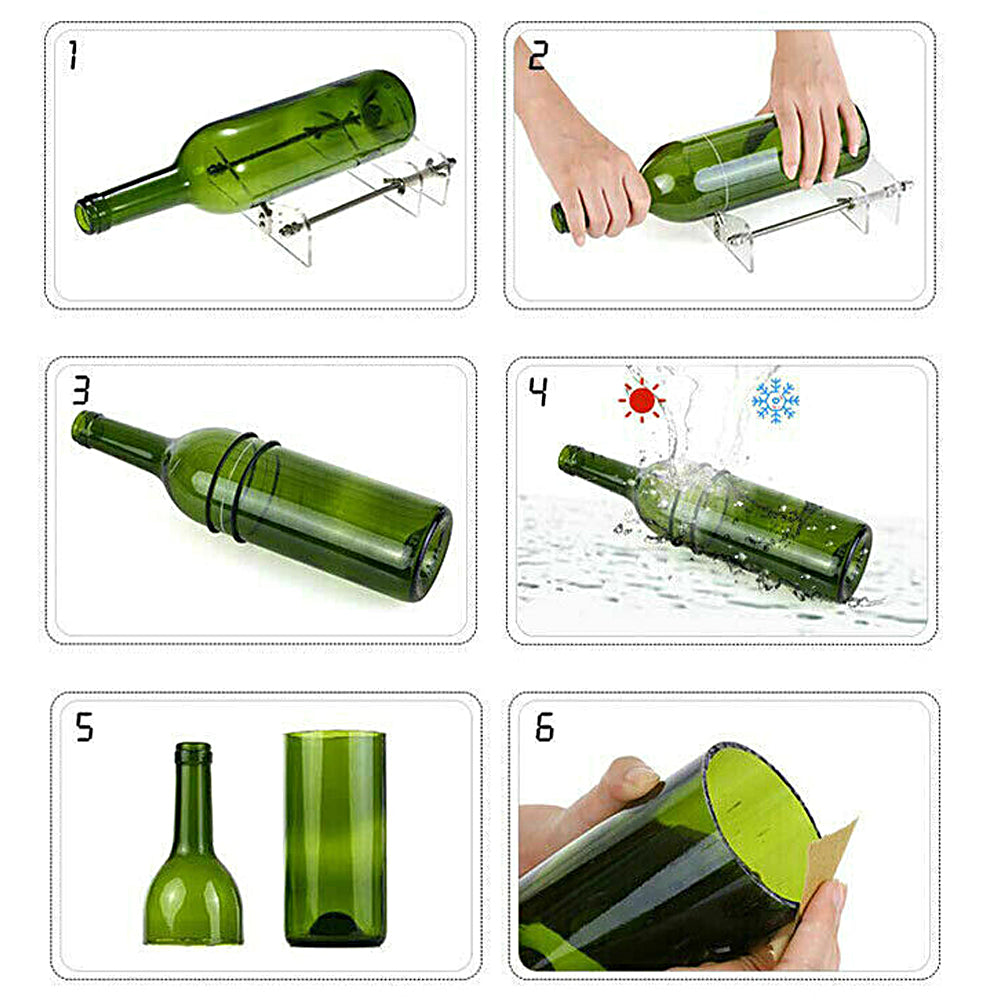 1

2

3

4

5

6