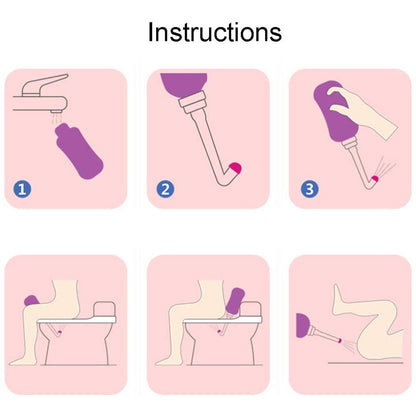 Instructions

1

2

3