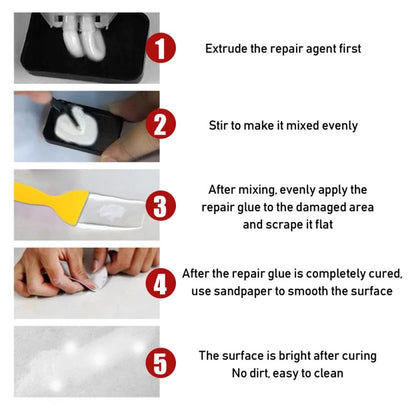 1
Extrude the repair agent first

2
Stir to make it mixed evenly

3
After mixing, evenly apply the repair glue to the damaged area and scrape it flat

4
After the repair glue is completely cured, use sandpaper to smooth the surface

5
The surface is bright after curing
No dirt, easy to clean