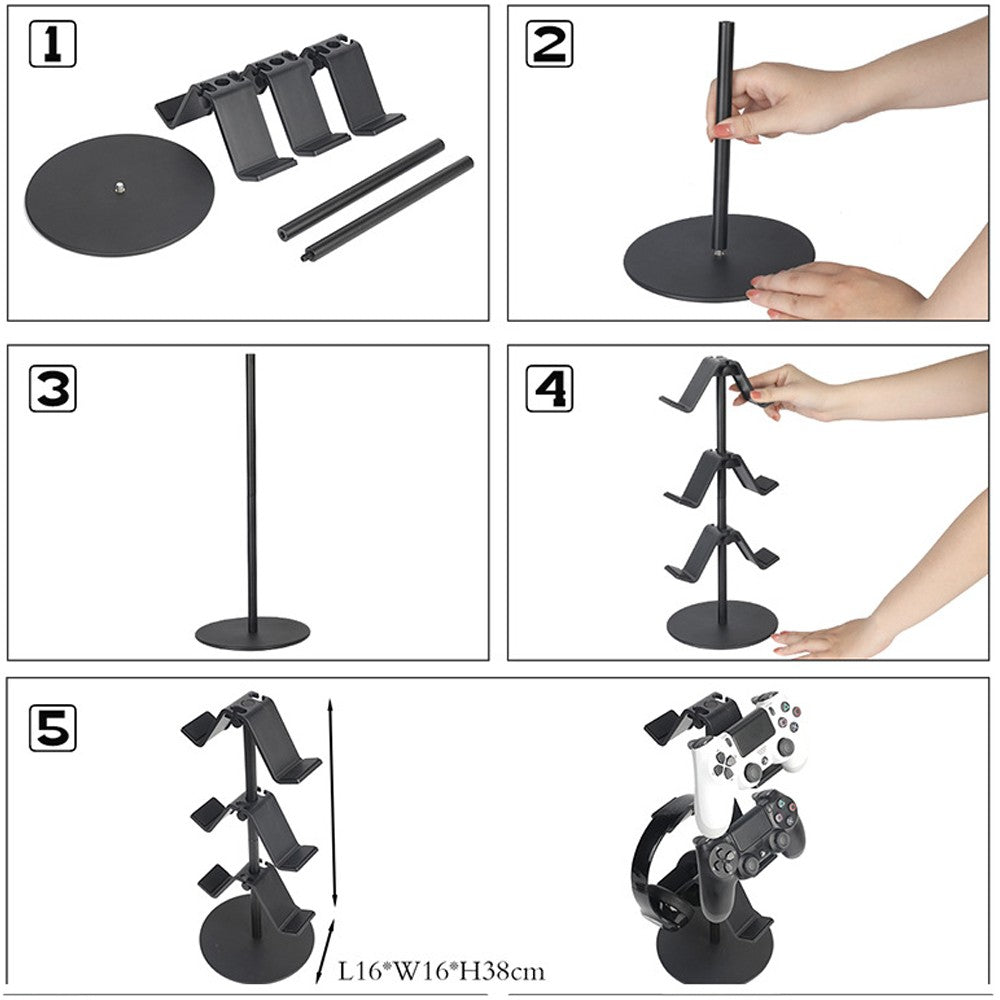 1

2

3

4

5

L16*W16*H38cm