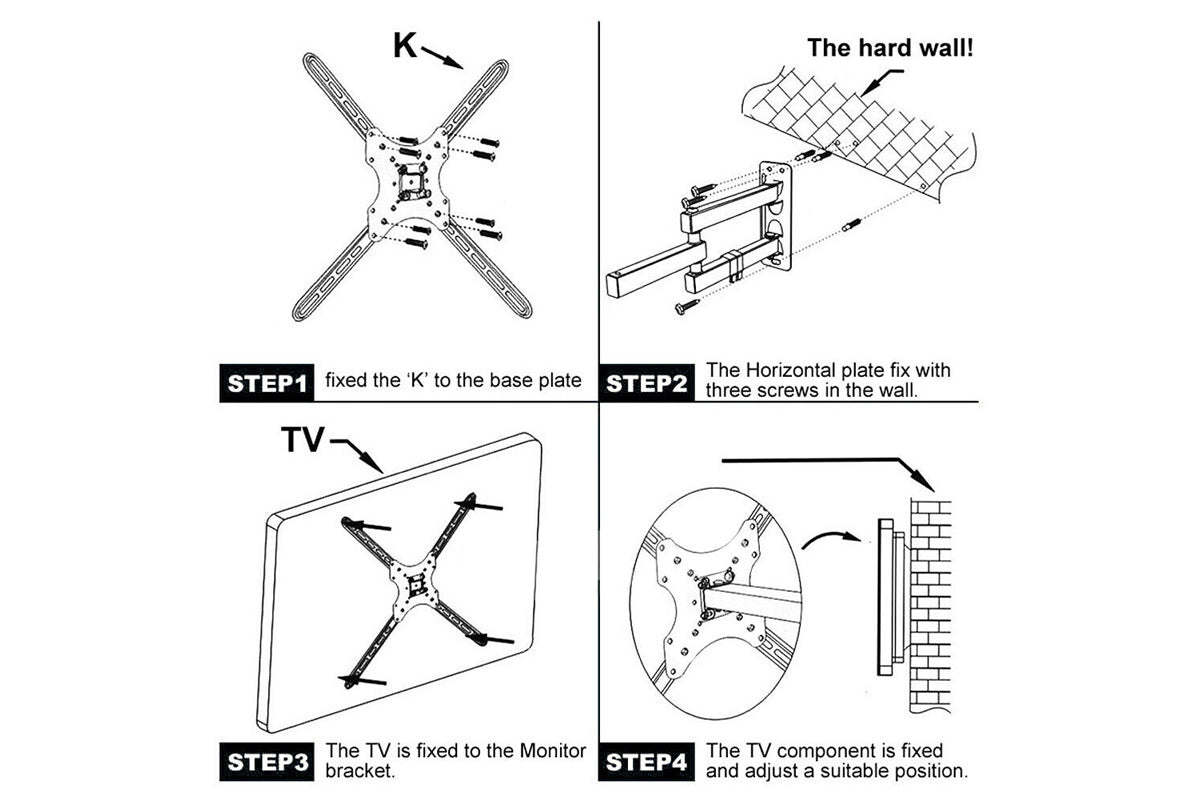 K

STEP1 fixed the 'K' to the base plate

The hard wall!

STEP2 The Horizontal plate fix with three screws in the wall.

TV

STEP3 The TV is fixed to the Monitor bracket.

STEP4 The TV component is fixed and adjust a suitable position.