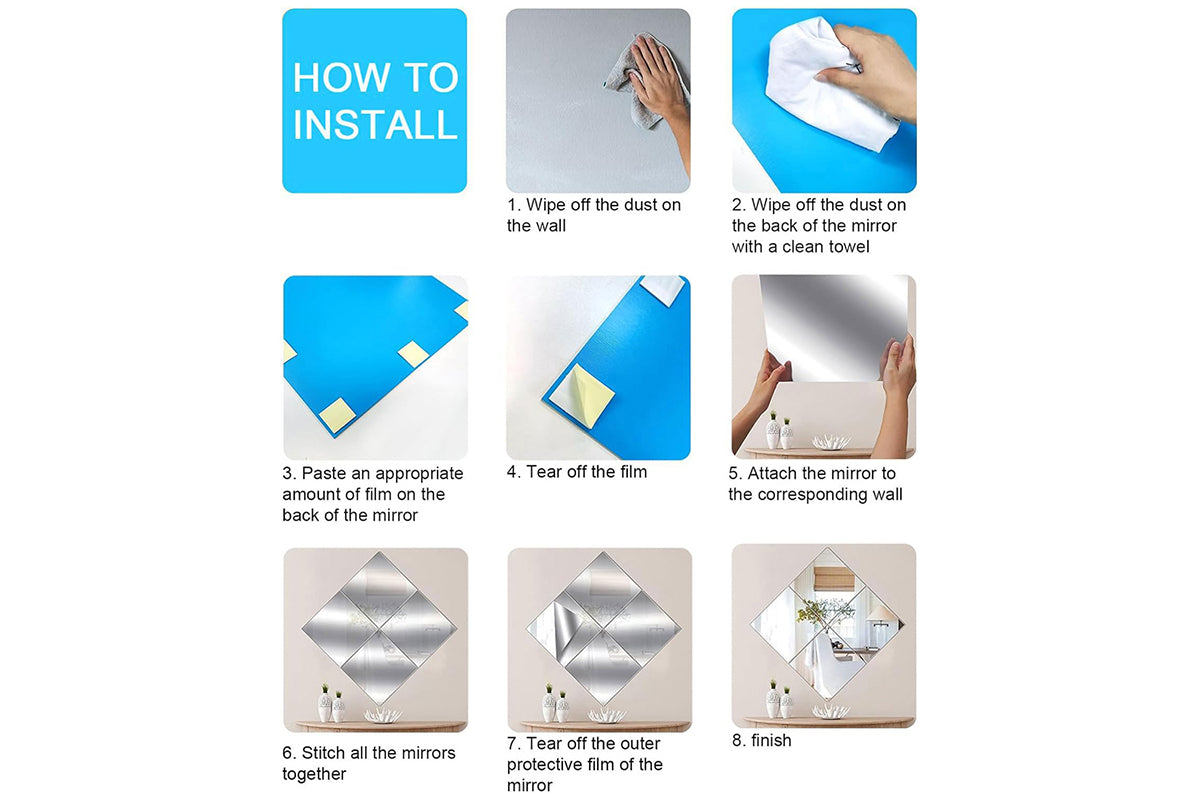 HOW TO INSTALL

1. Wipe off the dust on the wall

2. Wipe off the dust on the back of the mirror with a clean towel

3. Paste an appropriate amount of film on the back of the mirror

4. Tear off the film

5. Attach the mirror to the corresponding wall

6. Stitch all the mirrors together

7. Tear off the outer protective film of the mirror

8. finish