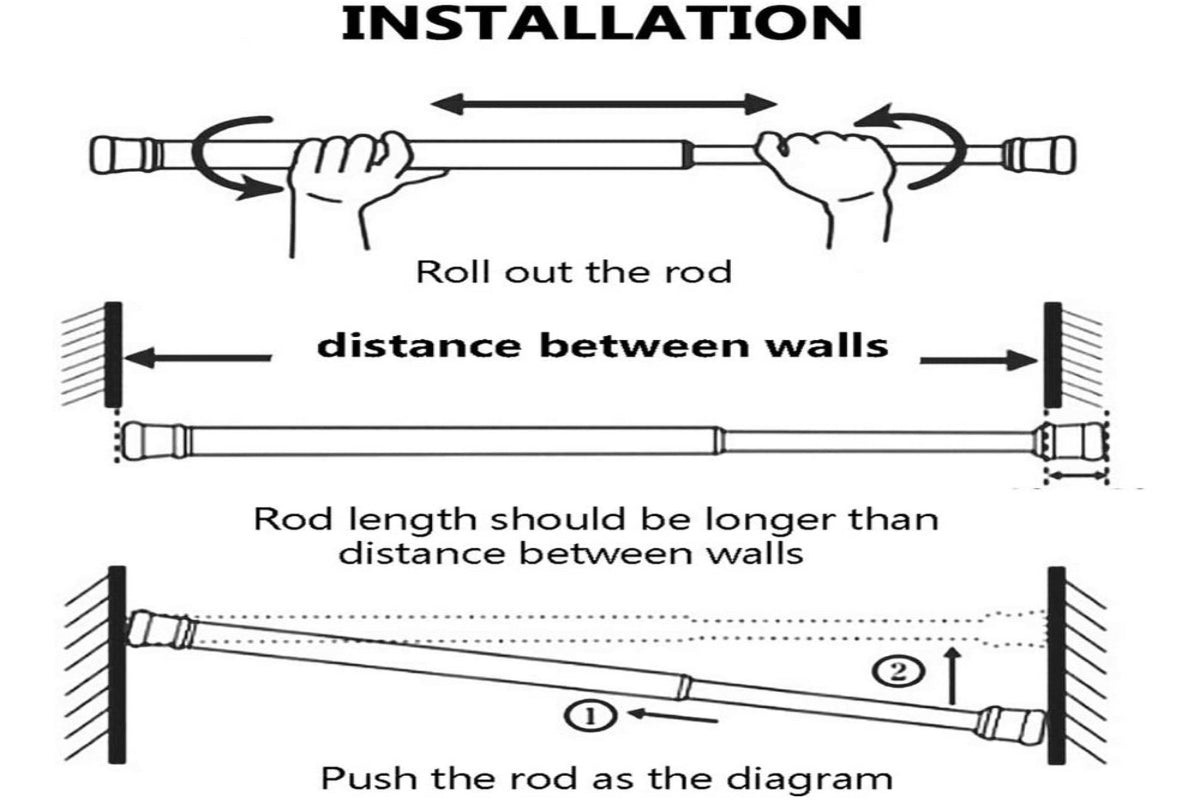 INSTALLATION

Roll out the rod

distance between walls

Rod length should be longer than distance between walls

②

①

Push the rod as the diagram