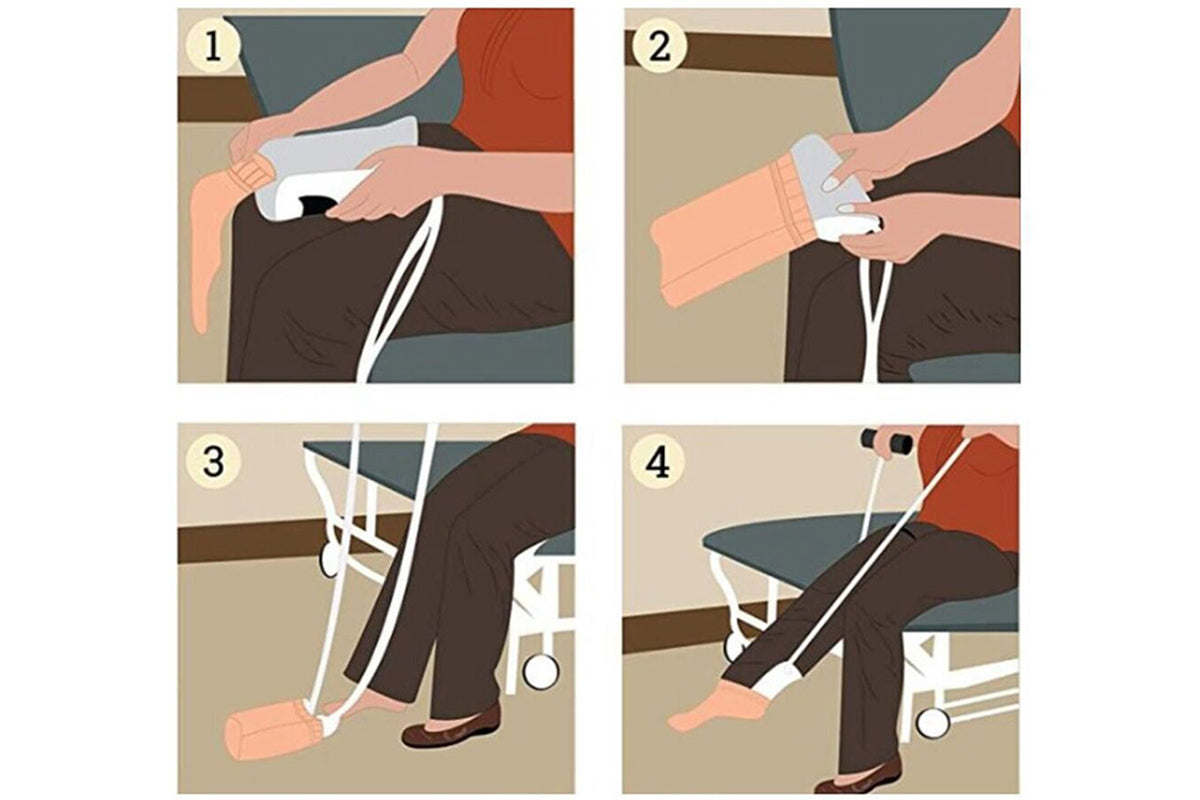 1

2

3

4