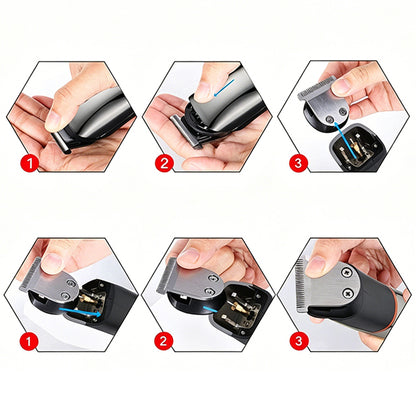 1
2
3
1
2
3