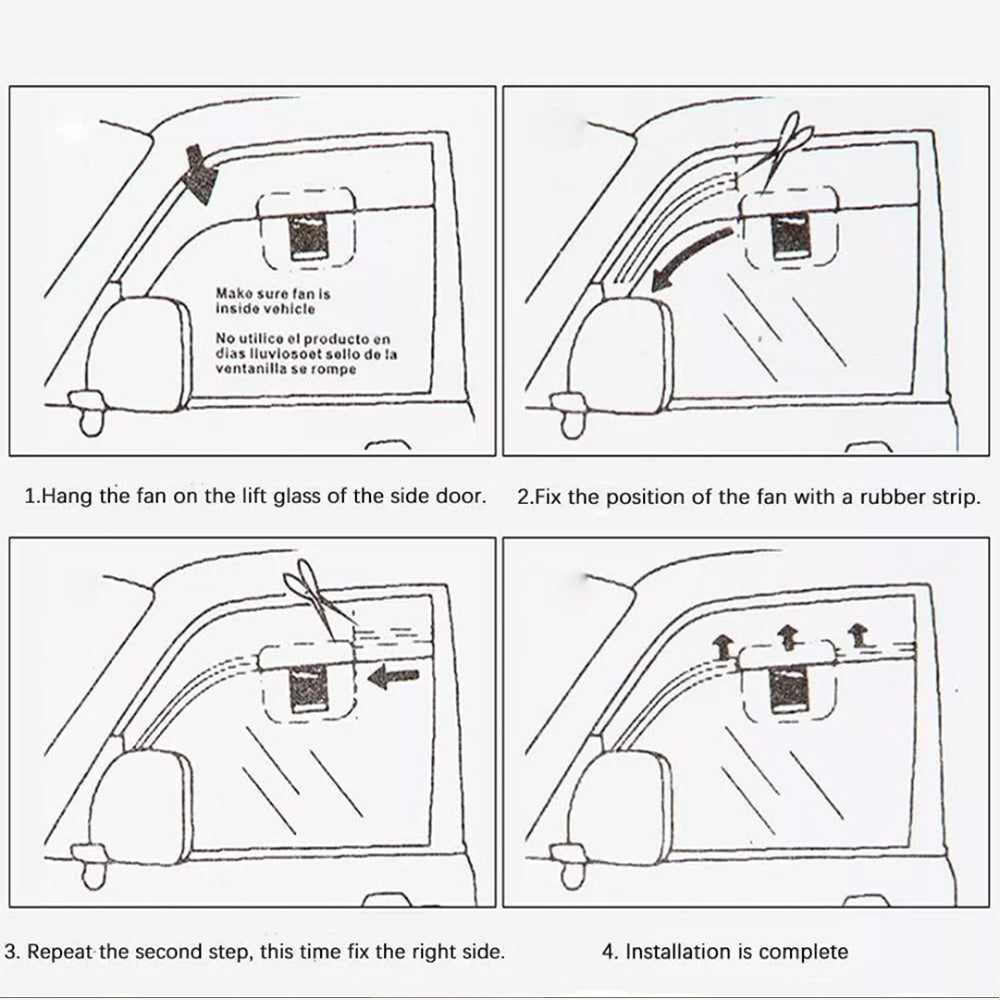 Make sure fan is inside vehicle

No utilice el producto en dias lluviosoet sello de la ventanilla se rompe

1.Hang the fan on the lift glass of the side door.

2.Fix the position of the fan with a rubber strip.

3. Repeat the second step, this time fix the right side.

4. Installation is complete