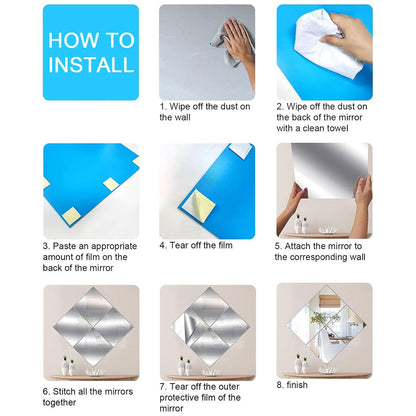 HOW TO INSTALL

1. Wipe off the dust on the wall

2. Wipe off the dust on the back of the mirror with a clean towel

3. Paste an appropriate amount of film on the back of the mirror

4. Tear off the film

5. Attach the mirror to the corresponding wall

6. Stitch all the mirrors together

7. Tear off the outer protective film of the mirror

8. finish