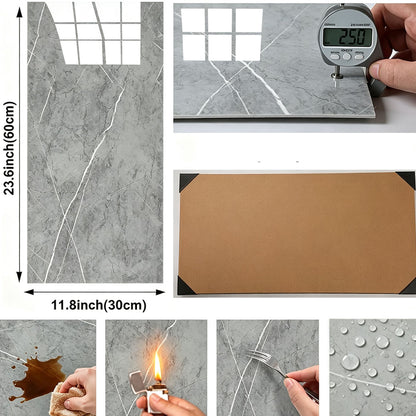 23.6inch(60cm)

11.8inch(30cm)

250