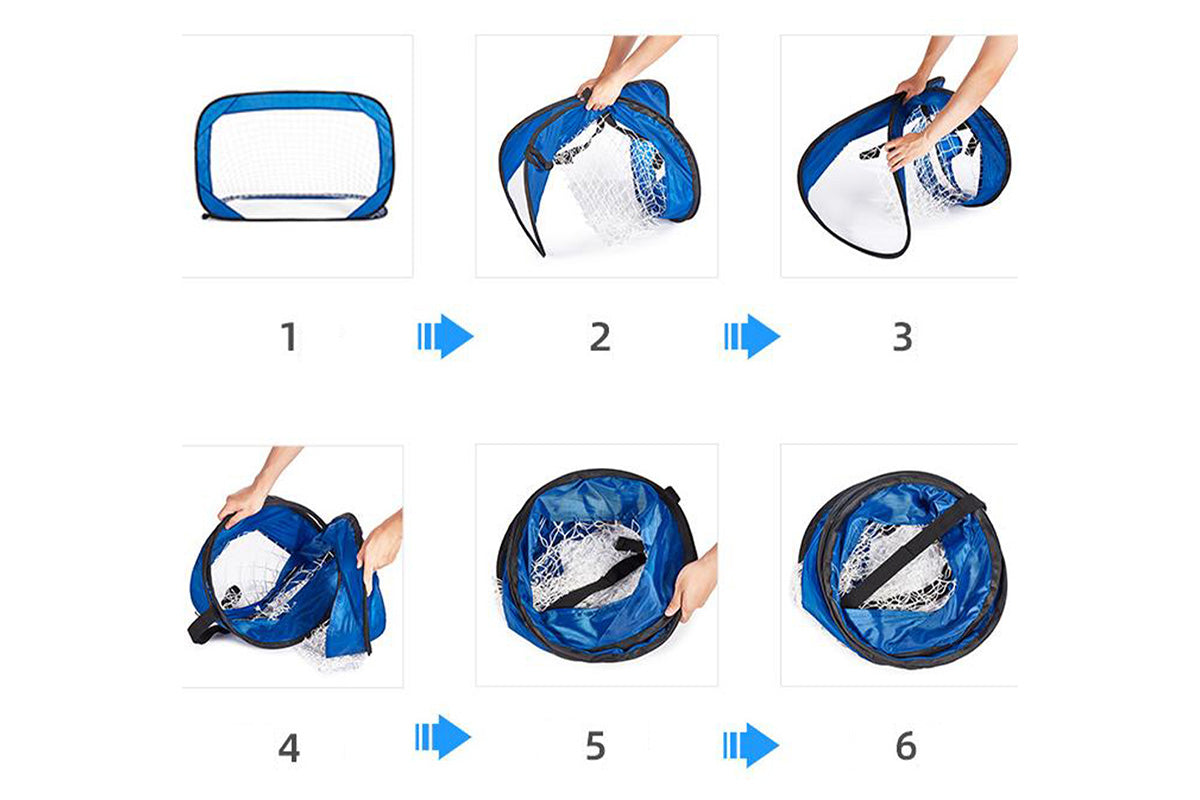 1 2 3

4 5 6