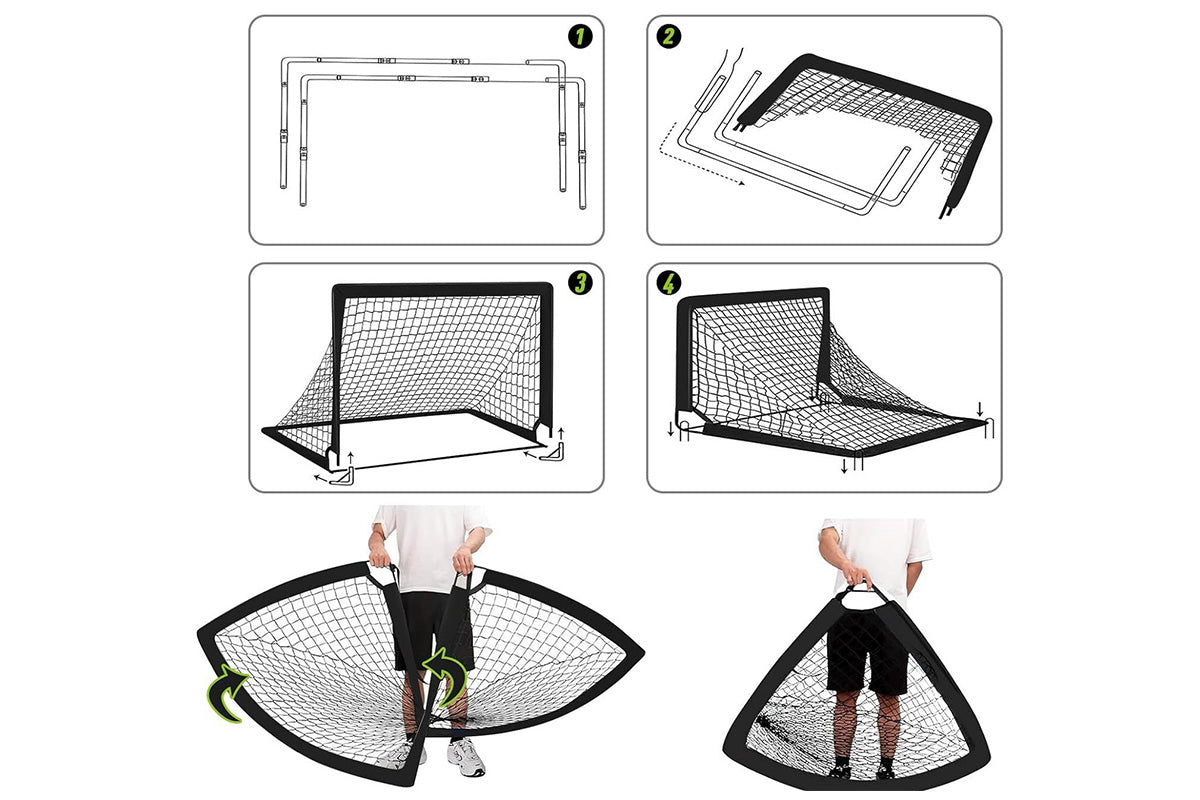 1

2

3

4