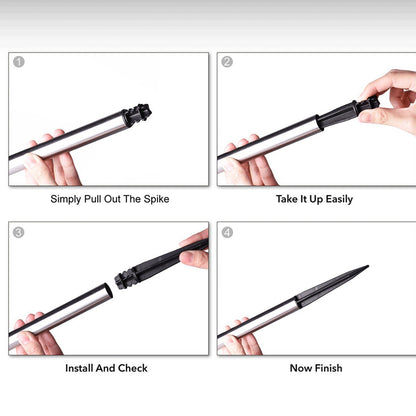 1
Simply Pull Out The Spike

2
Take It Up Easily

3
Install And Check

4
Now Finish