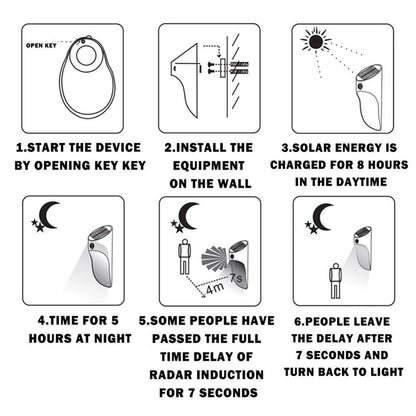 OPEN KEY

1.START THE DEVICE BY OPENING KEY KEY

2.INSTALL THE EQUIPMENT ON THE WALL

3.SOLAR ENERGY IS CHARGED FOR 8 HOURS IN THE DAYTIME

4.TIME FOR 5 HOURS AT NIGHT

7s
4m

5.SOME PEOPLE HAVE PASSED THE FULL TIME DELAY OF RADAR INDUCTION FOR 7 SECONDS

6.PEOPLE LEAVE THE DELAY AFTER 7 SECONDS AND TURN BACK TO LIGHT